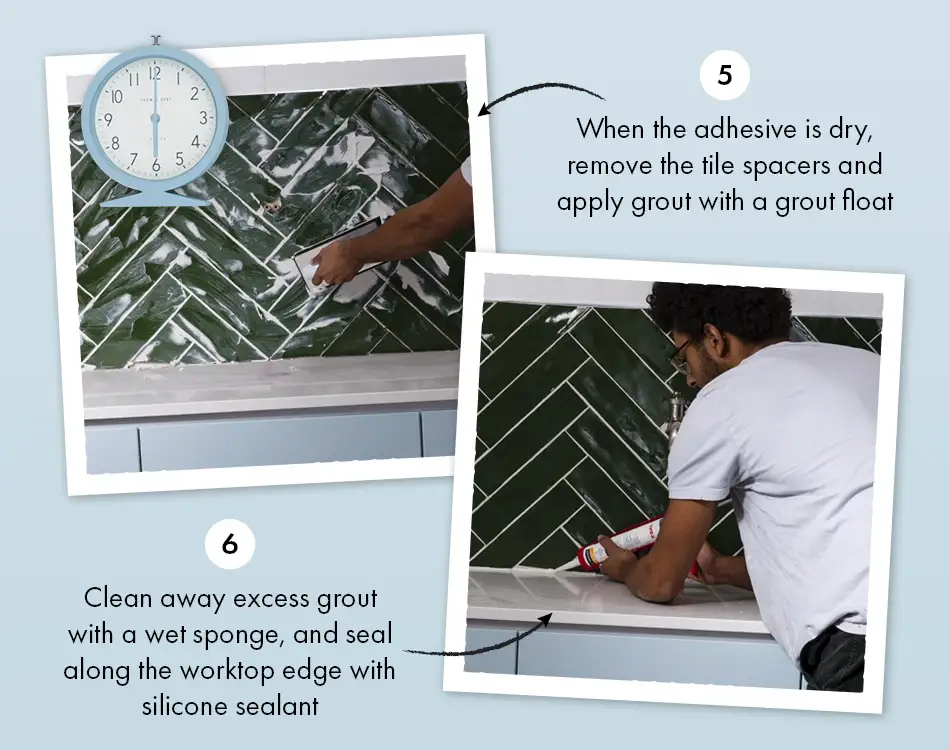 12
1
2
3
4
5
6
7
8
9
10
11

5

When the adhesive is dry, remove the tile spacers and apply grout with a grout float

6

Clean away excess grout with a wet sponge, and seal along the worktop edge with silicone sealant